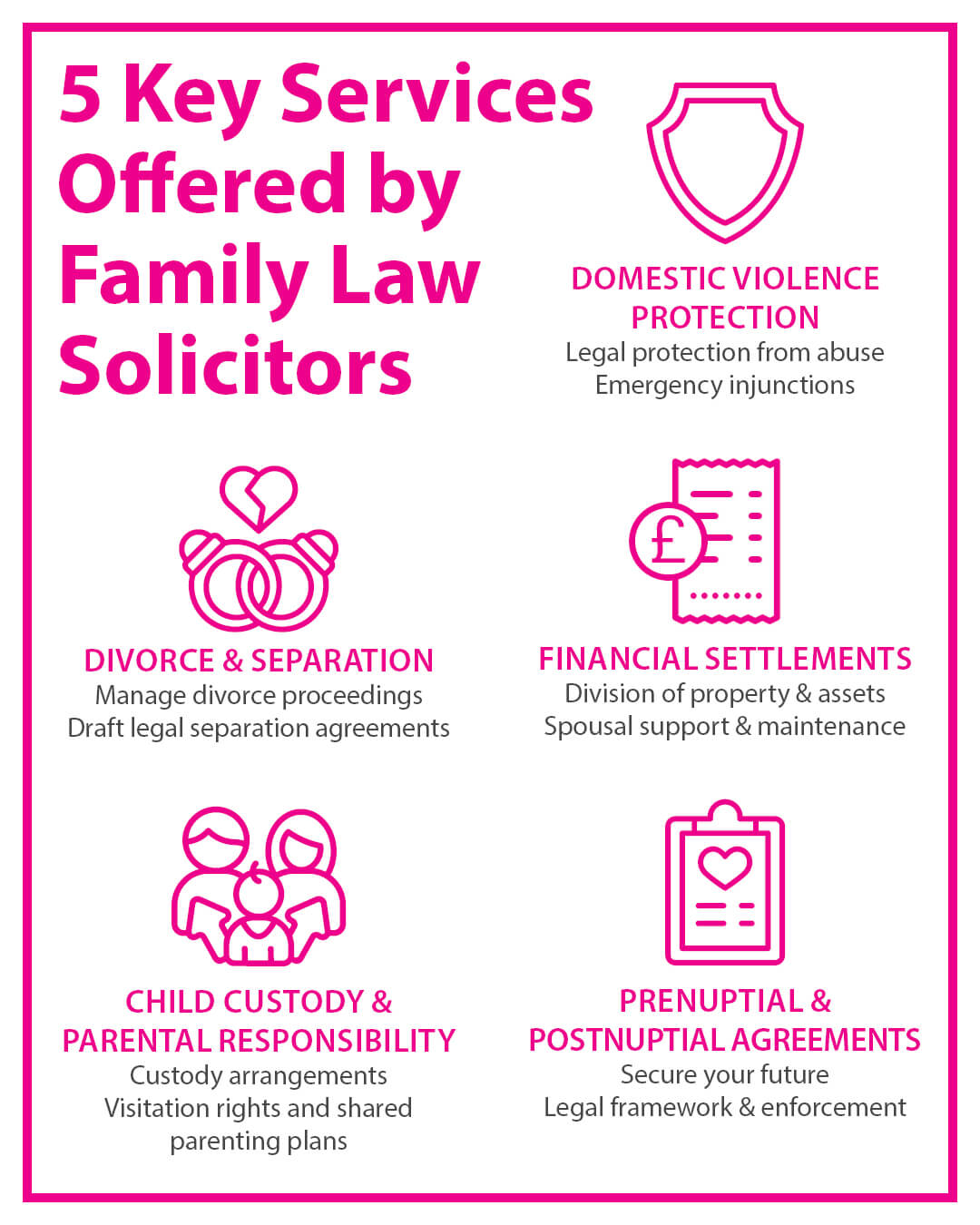 5 Key Services Offered by Family Law Solicitors

DOMESTIC VIOLENCE PROTECTION
Legal protection from abuse
Emergency injunctions

£

DIVORCE & SEPARATION
Manage divorce proceedings
Draft legal separation agreements

FINANCIAL SETTLEMENTS
Division of property & assets
Spousal support & maintenance

CHILD CUSTODY & PARENTAL RESPONSIBILITY
Custody arrangements
Visitation rights and shared parenting plans

PRENUPTIAL & POSTNUPTIAL AGREEMENTS
Secure your future
Legal framework & enforcement